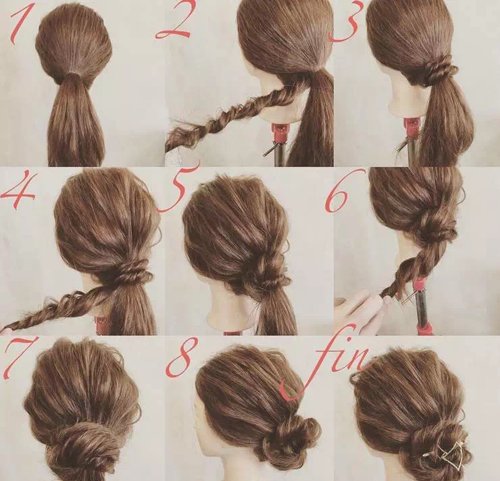 1
2
3
4
5
6
7
8
fin